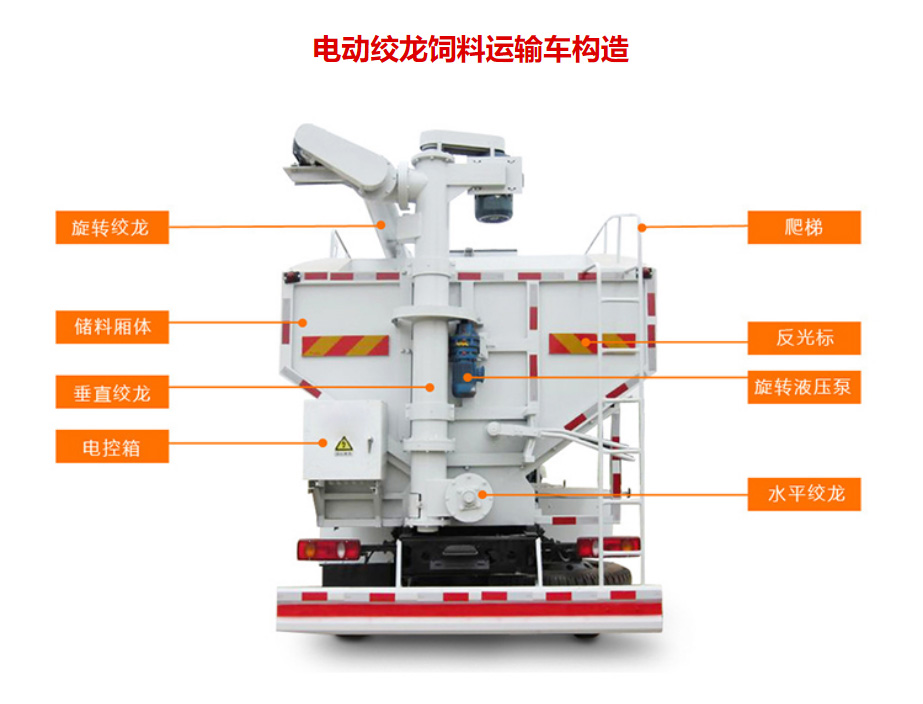 电动绞龙饲料运输车构造

旋转绞龙

储料厢体

垂直绞龙

电控箱

爬梯

反光标

旋转液压泵

水平绞龙